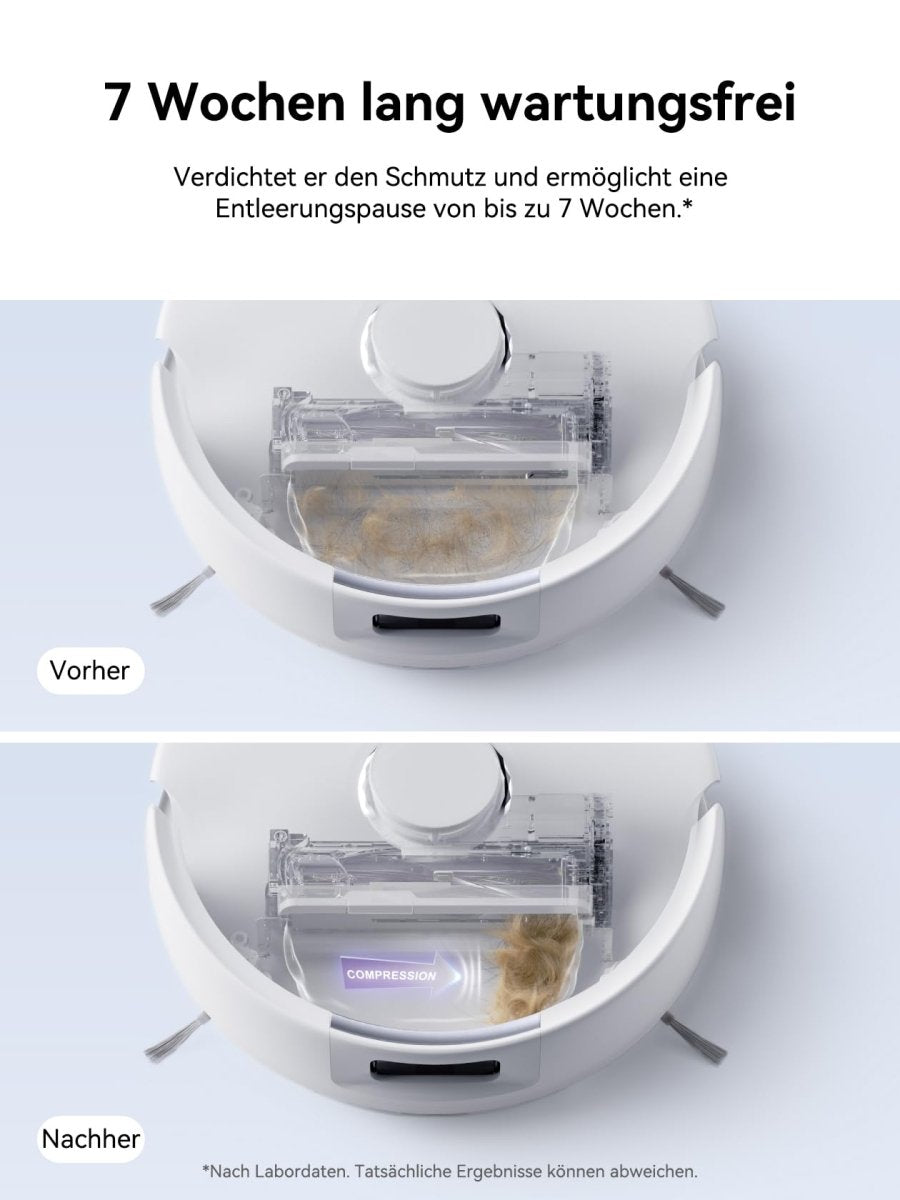 7 Wochen lang wartungsfrei

Verdichtet er den Schmutz und ermöglicht eine Entleerungspause von bis zu 7 Wochen.*

Vorher

COMPRESSION

Nachher

*Nach Labordaten. Tatsächliche Ergebnisse können abweichen.