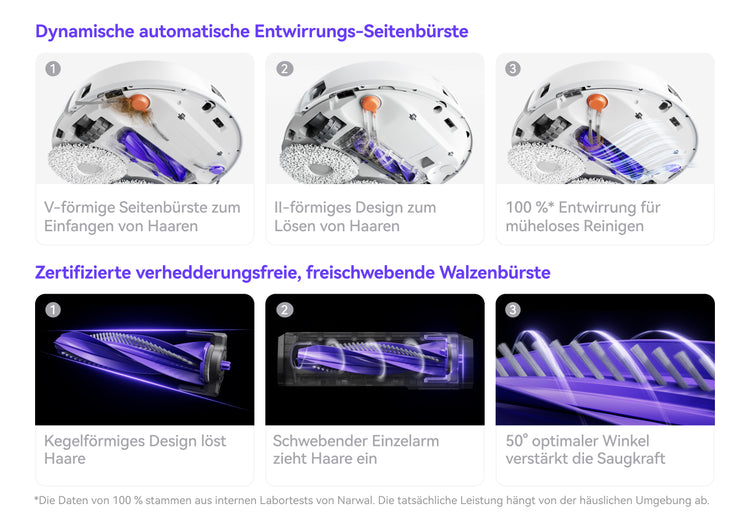 Dynamische automatische Entwirrungs-Seitenbürste

1

V-förmige Seitenbürste zum Einfangen von Haaren

2

II-förmiges Design zum Lösen von Haaren

3

100 %* Entwirrung für müheloses Reinigen

Zertifizierte verhedderungsfreie, freischwebende Walzenbürste

1

Kegelförmiges Design löst Haare

2

Schwebender Einzelarm zieht Haare ein

3

50° optimaler Winkel verstärkt die Saugkraft

*Die Daten von 100 % stammen aus internen Labortests von Narwal. Die tatsächliche Leistung hängt von der häuslichen Umgebung ab.